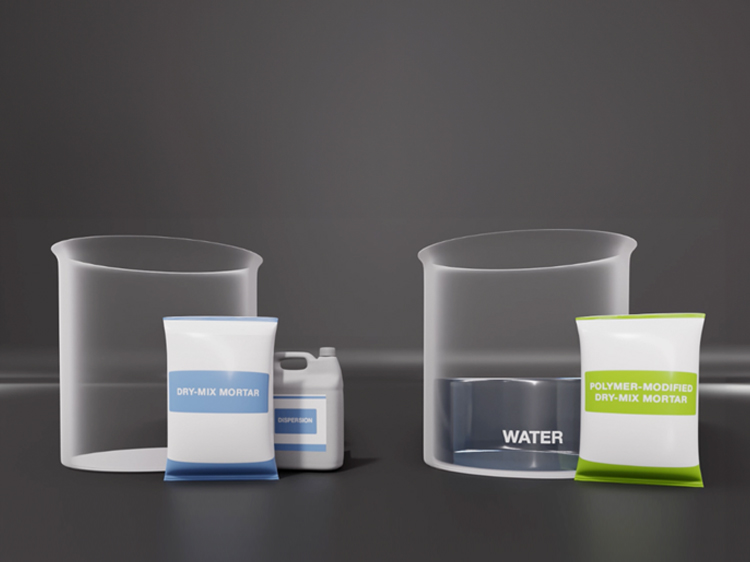 DRY-MIX MORTAR

DISPERSION

WATER

POLYMER-MODIFIED DRY-MIX MORTAR