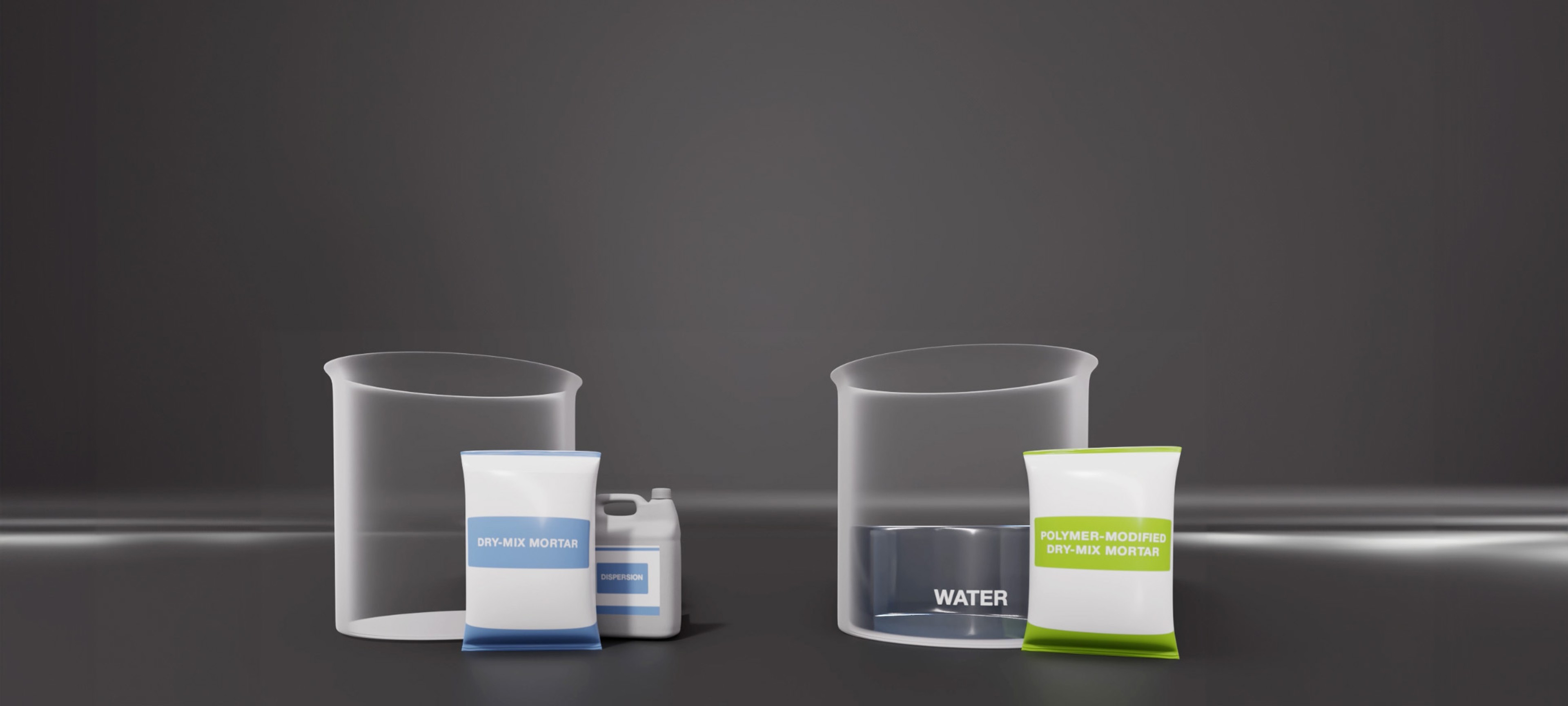 DRY-MIX MORTAR

DISPERSION

WATER

POLYMER-MODIFIED DRY-MIX MORTAR