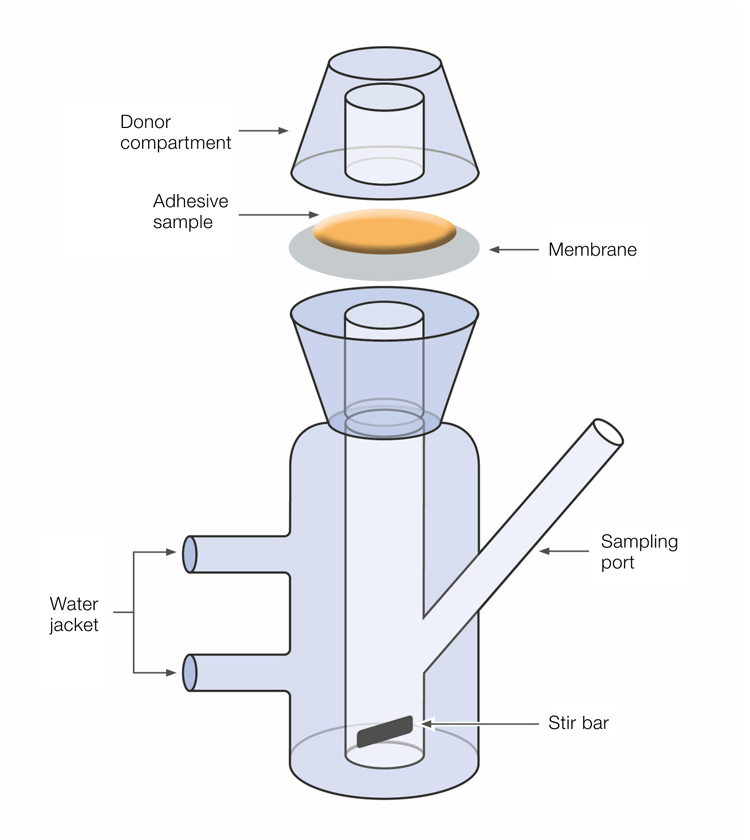 Donor compartment

Adhesive sample

Membrane

Sampling port

Water jacket

Stir bar