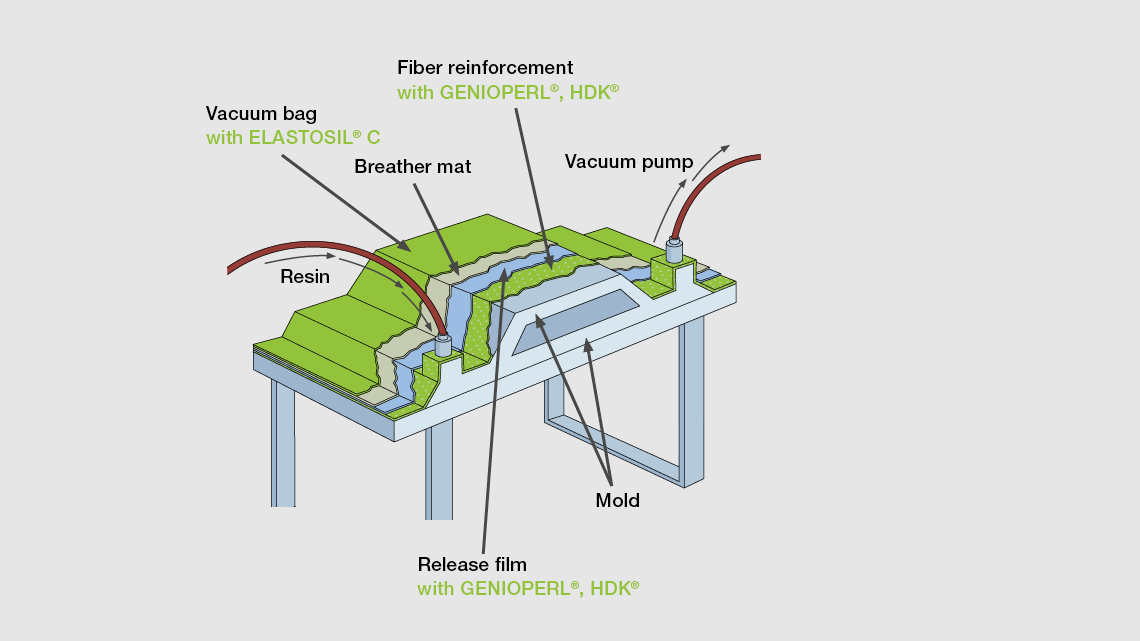 Fiber reinforcement
with GENIOPERL®, HDK®

Vacuum bag
with ELASTOSIL® C

Breather mat

Vacuum pump

Resin

Mold

Release film
with GENIOPERL®, HDK®