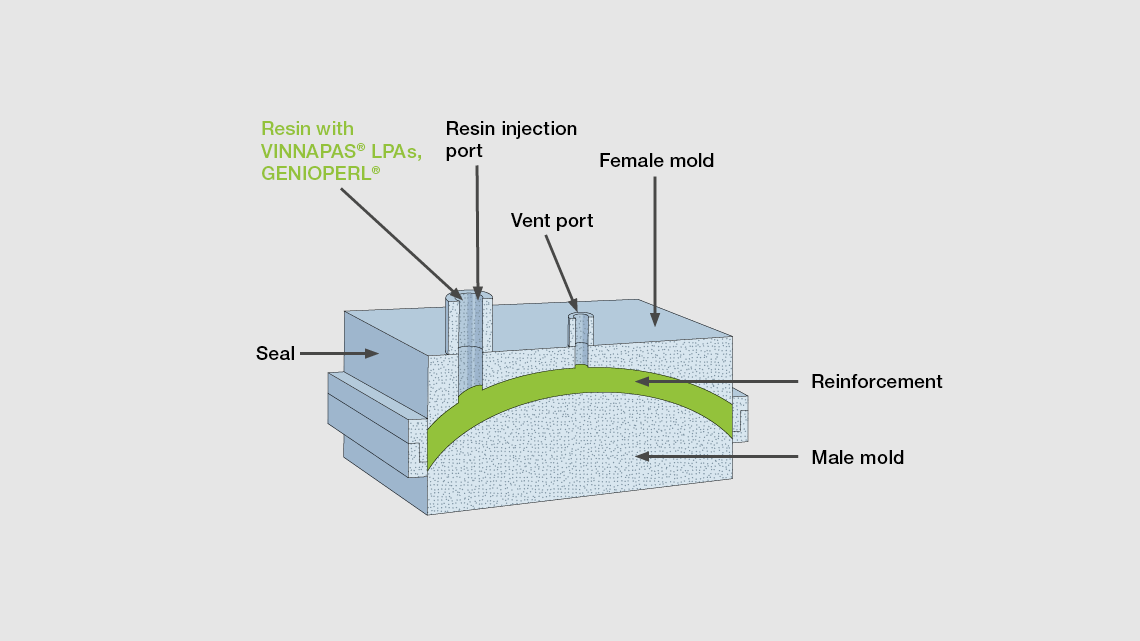 Resin with VINNAPAS® LPAs, GENIOPERL®

Resin injection port

Female mold

Vent port

Seal

Reinforcement

Male mold