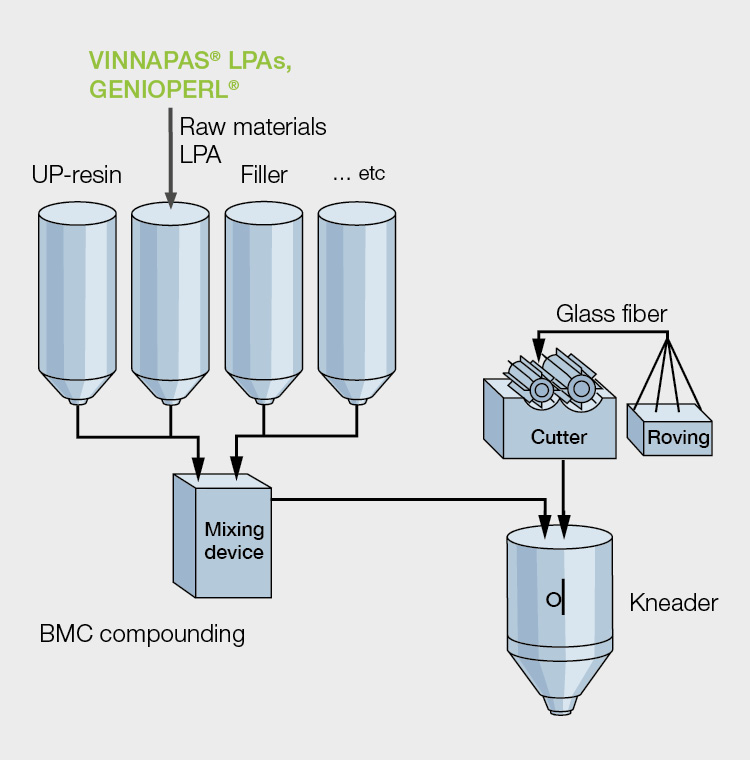 VINNAPAS® LPAs,
GENIOPERL®

Raw materials
LPA

UP-resin

Filler

... etc

Glass fiber

Cutter

Roving

Mixing device

Kneader

BMC compounding