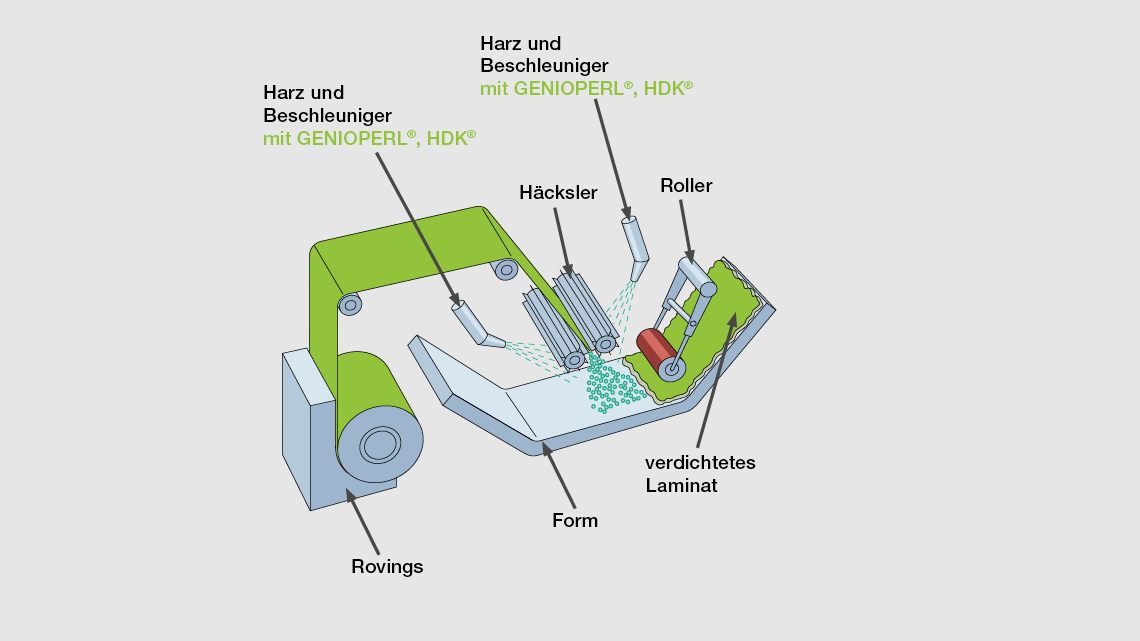 Harz und
Beschleuniger
mit GENIOPERL®, HDK®

Harz und
Beschleuniger
mit GENIOPERL®, HDK®

Häcksler

Roller

verdichtetes
Laminat

Form

Rovings